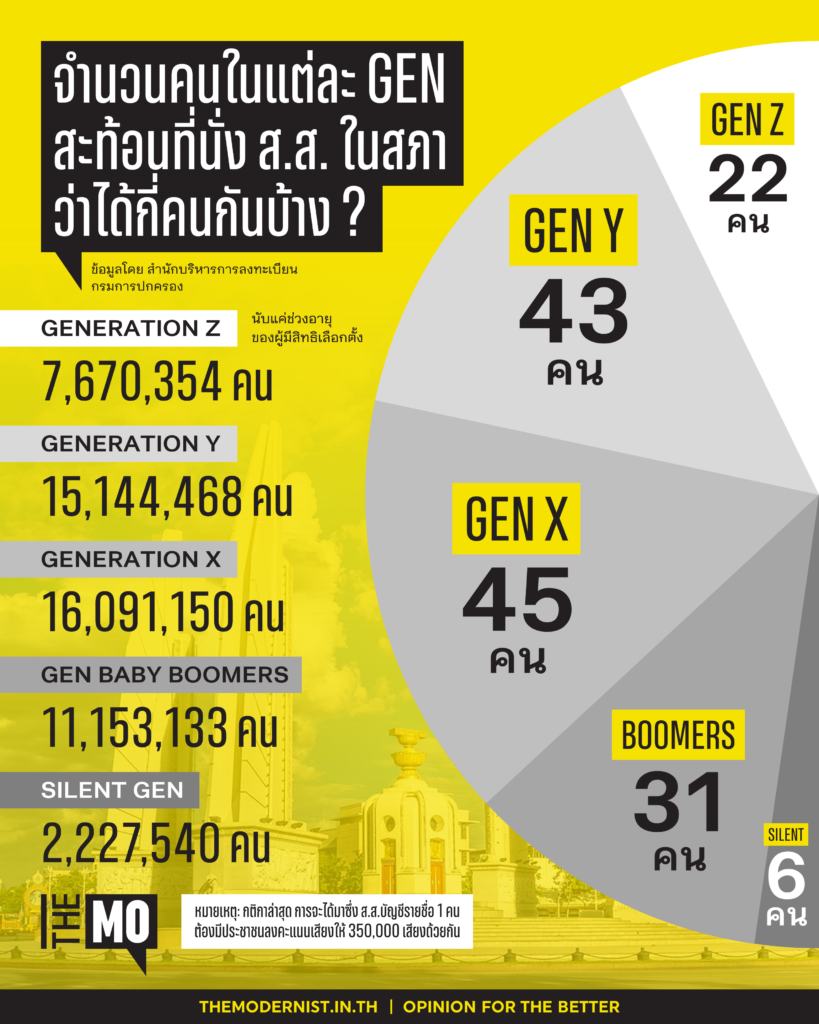 จำนวนคนในแต่ละ GEN สะท้อนที่นั่ง ส.ส. ในสภา ว่าได้กี่คนกันบ้าง ?

ข้อมูลโดย สำนักบริหารการลงทะเบียน กรมการปกครอง

GENERATION Z
นับแค่ช่วงอายุ ของผู้มีสิทธิเลือกตั้ง
7,670,354 คน

GENERATION Y
15,144,468 คน

GENERATION X
16,091,150 คน

GEN BABY BOOMERS
11,153,133 คน

SILENT GEN
2,227,540 คน

GEN Z
22
คน

GEN Y
43
คน

GEN X
45
คน

BOOMERS
31
คน

SILENT
6
คน

THE MO

หมายเหตุ: กติกาล่าสุด การจะได้มาซึ่ง ส.ส.บัญชีรายชื่อ 1 คน ต้องมีประชาชนลงคะแนนเสียงให้ 350,000 เสียงด้วยกัน

THEMODERNIST.IN.TH | OPINION FOR THE BETTER